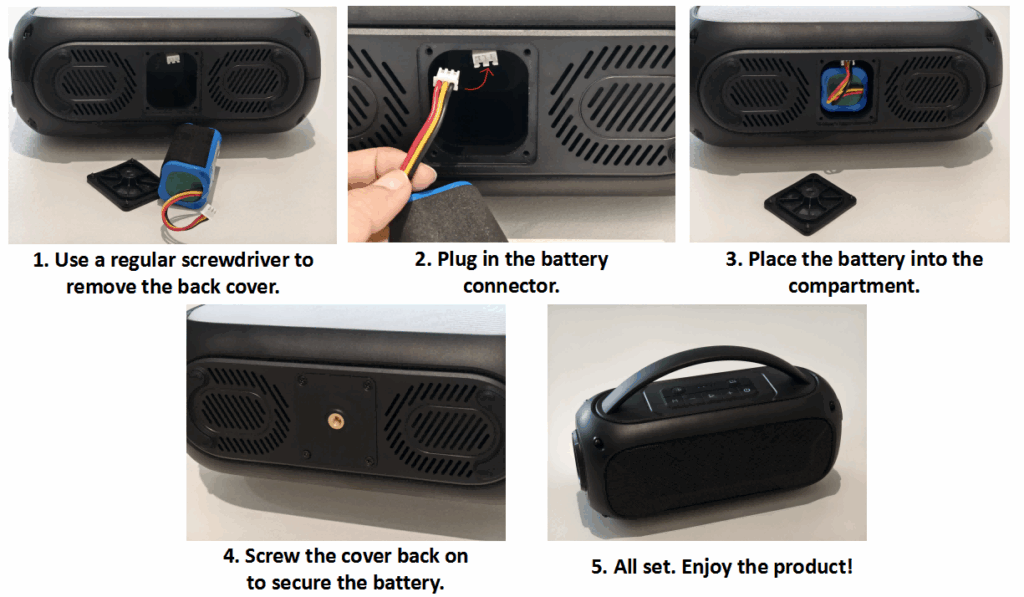 1. Use a regular screwdriver to remove the back cover.

2. Plug in the battery connector.

3. Place the battery into the compartment.

4. Screw the cover back on to secure the battery.

5. All set. Enjoy the product!